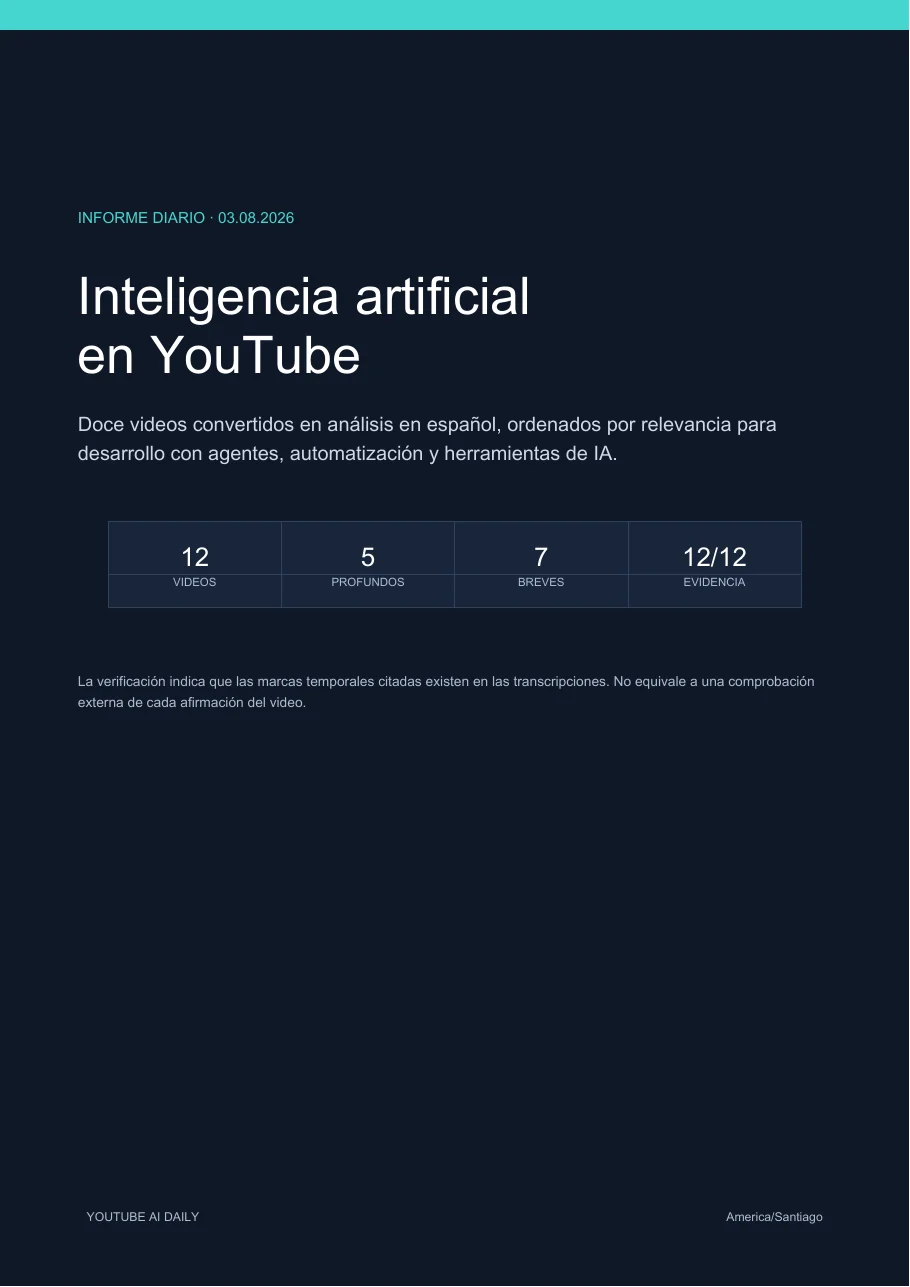 INFORME DIARIO · 03.08.2026

Inteligencia artificial en YouTube

Doce videos convertidos en análisis en español, ordenados por relevancia para desarrollo con agentes, automatización y herramientas de IA.

| 12 | 5 | 7 | 12/12 |
|---|---|---|---|
| VIDEOS | PROFUNDOS | BREVES | EVIDENCIA |

La verificación indica que las marcas temporales citadas existen en las transcripciones. No equivale a una comprobación externa de cada afirmación del video.

YOUTUBE AI DAILY

America/Santiago